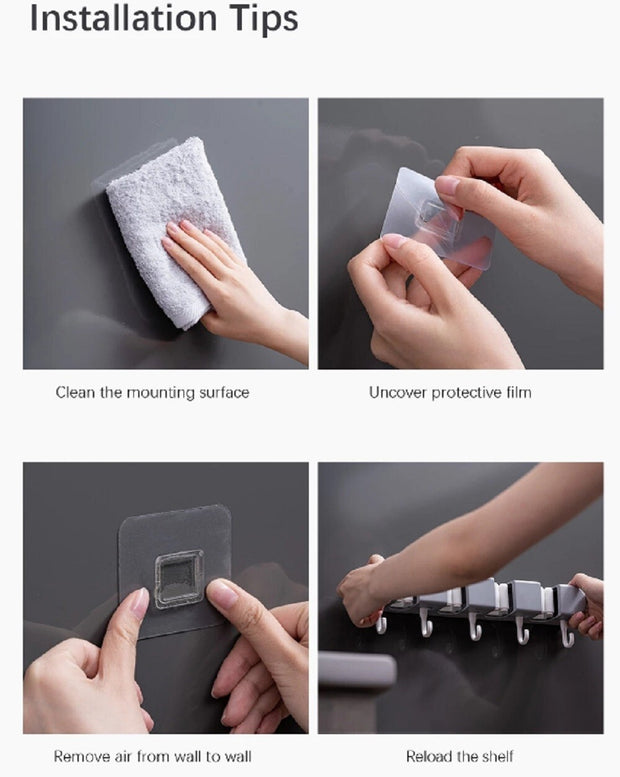 Installation Tips

Clean the mounting surface

Uncover protective film

Remove air from wall to wall

Reload the shelf