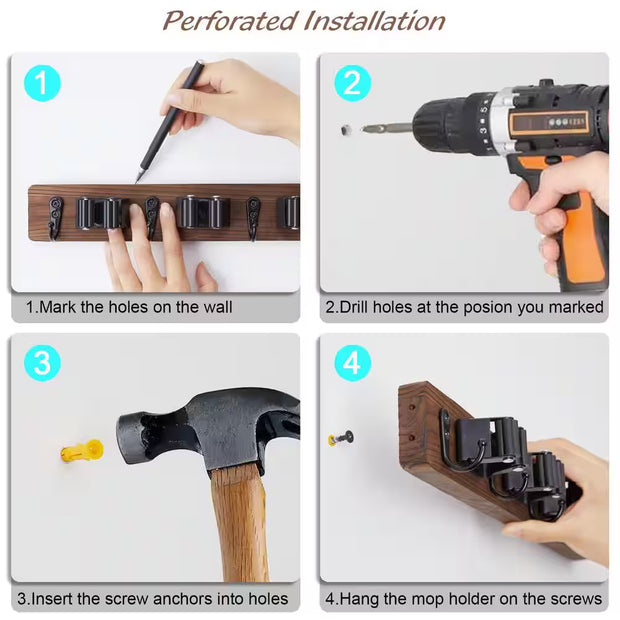 Perforated Installation

1

1.Mark the holes on the wall

2

2.Drill holes at the posion you marked

3

3.Insert the screw anchors into holes

4

4.Hang the mop holder on the screws