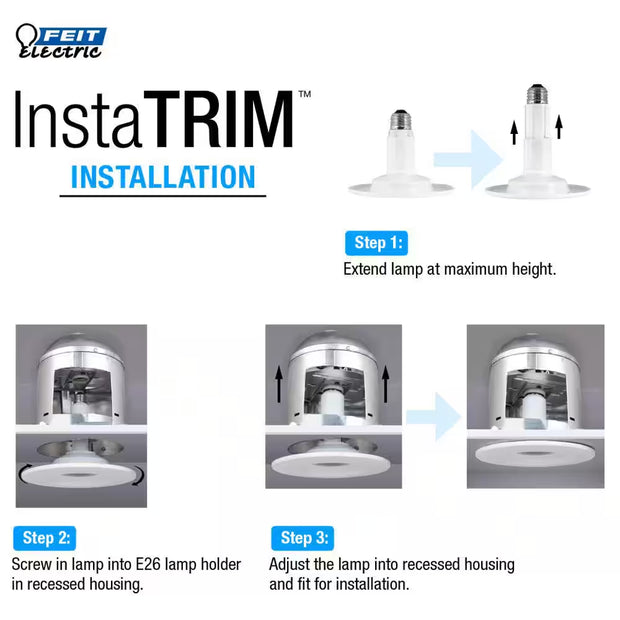 FEIT Electric

InstaTRIM™

INSTALLATION

Step 1:
Extend lamp at maximum height.

Step 2:
Screw in lamp into E26 lamp holder in recessed housing.

Step 3:
Adjust the lamp into recessed housing and fit for installation.